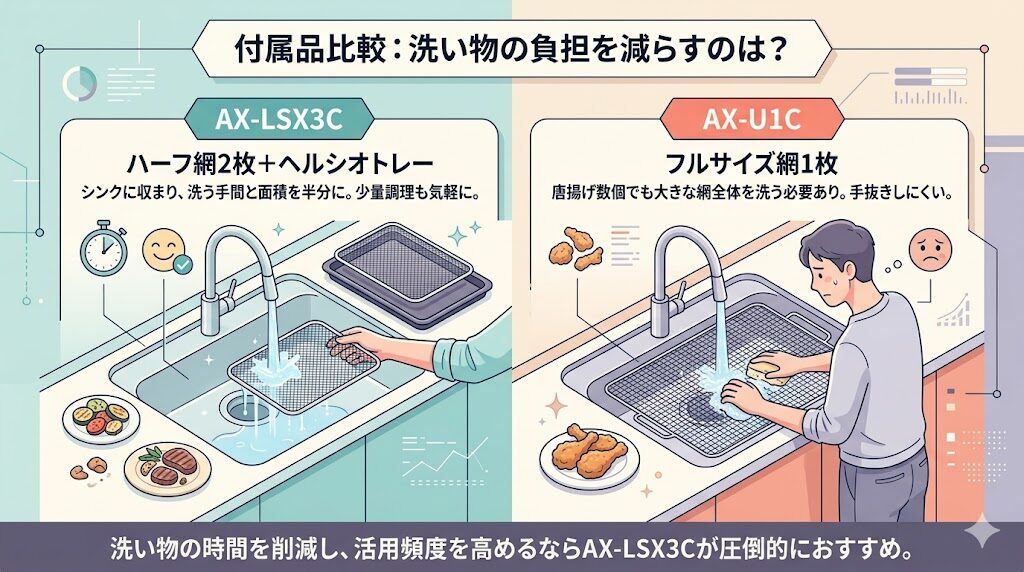 付属品比較：洗い物の負担を減らすのは？

AX-LSX3C

ハーフ網2枚＋ヘルシオトレー

シンクに収まり、洗う手間と面積を半分に。少量調理も気軽に。

AX-U1C

フルサイズ網1枚

唐揚げ数個でも大きな網全体を洗う必要あり。手抜きしにくい。

洗い物の時間を削減し、活用頻度を高めるならAX-LSX3Cが圧倒的におすすめ。