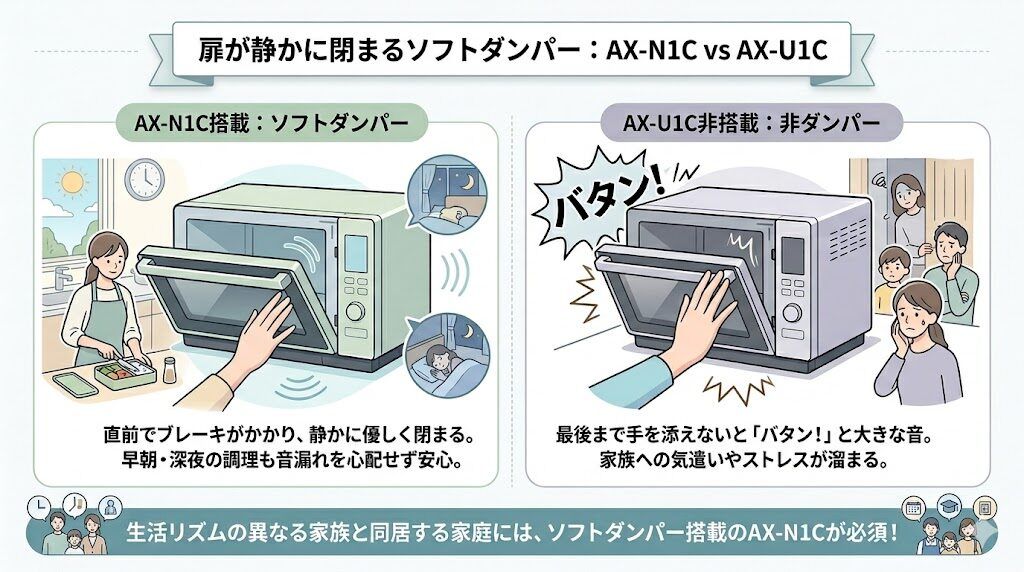 扉が静かに閉まるソフトダンパー：AX-N1C vs AX-U1C

AX-N1C搭載：ソフトダンパー

直前でブレーキがかかり、静かに優しく閉まる。
早朝・深夜の調理も音漏れを心配せず安心。

AX-U1C非搭載：非ダンパー

バタン！

最後まで手を添えないと「バタン！」と大きな音。
家族への気遣いやストレスが溜まる。

生活リズムの異なる家族と同居する家庭には、ソフトダンパー搭載のAX-N1Cが必須！